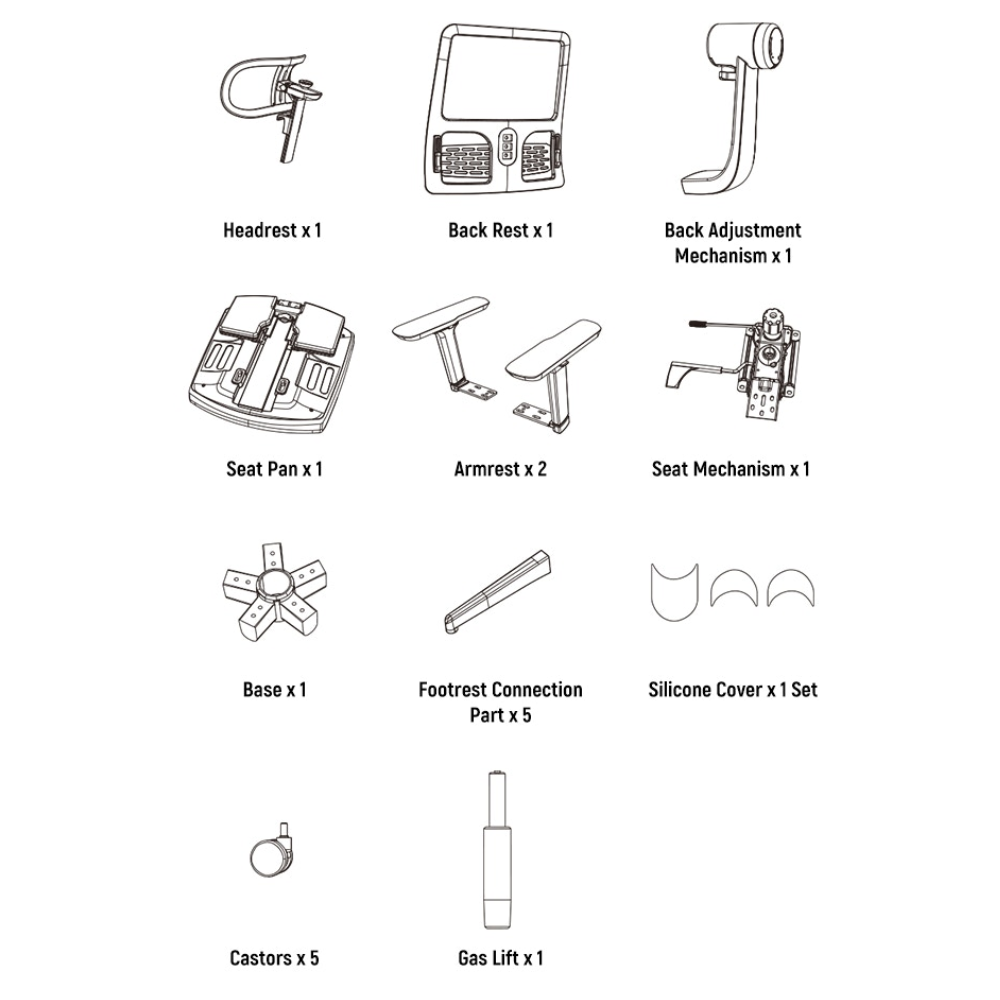 Headrest x 1

Back Rest x 1

Back Adjustment Mechanism x 1

Seat Pan x 1

Armrest x 2

Seat Mechanism x 1

Base x 1

Footrest Connection Part x 5

Silicone Cover x 1 Set

Castors x 5

Gas Lift x 1